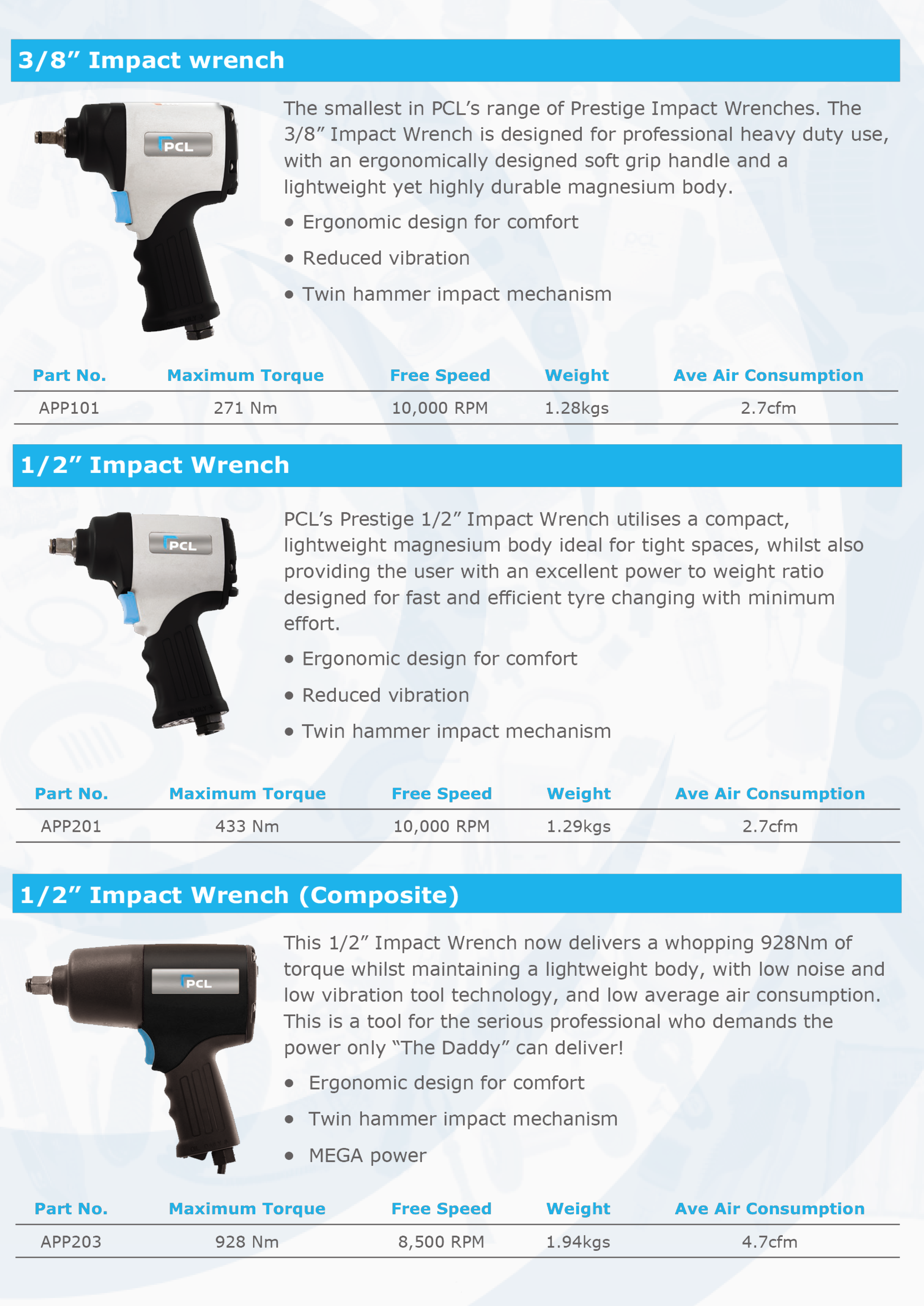 3/8” Impact wrench

PCL

The smallest in PCL’s range of Prestige Impact Wrenches. The 3/8” Impact Wrench is designed for professional heavy duty use, with an ergonomically designed soft grip handle and a lightweight yet highly durable magnesium body.

• Ergonomic design for comfort
• Reduced vibration
• Twin hammer impact mechanism

| Part No. | Maximum Torque | Free Speed | Weight | Ave Air Consumption |
|---|---|---|---|---|
| APP101 | 271 Nm | 10,000 RPM | 1.28kgs | 2.7cfm |

1/2” Impact Wrench

PCL

PCL’s Prestige 1/2” Impact Wrench utilises a compact, lightweight magnesium body ideal for tight spaces, whilst also providing the user with an excellent power to weight ratio designed for fast and efficient tyre changing with minimum effort.

• Ergonomic design for comfort
• Reduced vibration
• Twin hammer impact mechanism

| Part No. | Maximum Torque | Free Speed | Weight | Ave Air Consumption |
|---|---|---|---|---|
| APP201 | 433 Nm | 10,000 RPM | 1.29kgs | 2.7cfm |

1/2” Impact Wrench (Composite)

PCL

This 1/2” Impact Wrench now delivers a whopping 928Nm of torque whilst maintaining a lightweight body, with low noise and low vibration tool technology, and low average air consumption. This is a tool for the serious professional who demands the power only “The Daddy” can deliver!

• Ergonomic design for comfort
• Twin hammer impact mechanism
• MEGA power

| Part No. | Maximum Torque | Free Speed | Weight | Ave Air Consumption |
|---|---|---|---|---|
| APP203 | 928 Nm | 8,500 RPM | 1.94kgs | 4.7cfm |